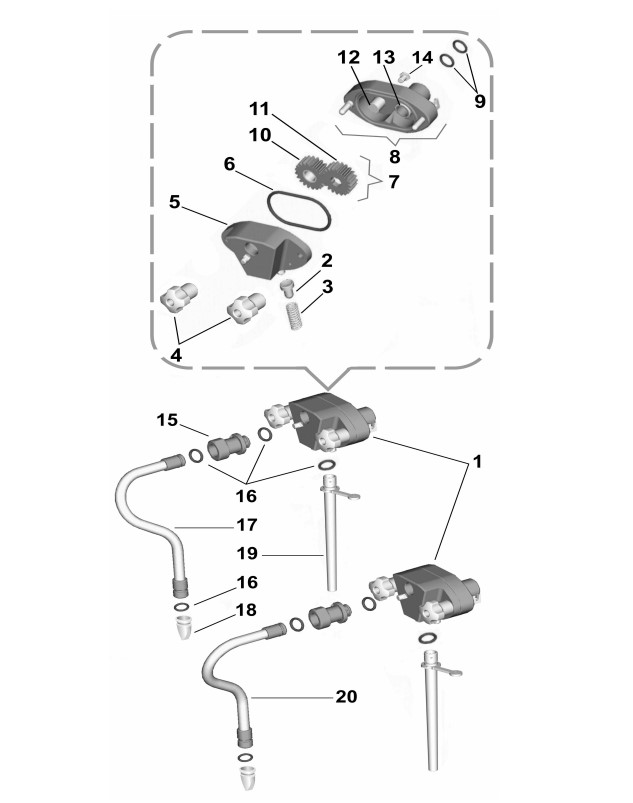 12
13
14
9
11
10
8
6
7
5
2
3
4
15
1
16
17
19
16
18
20